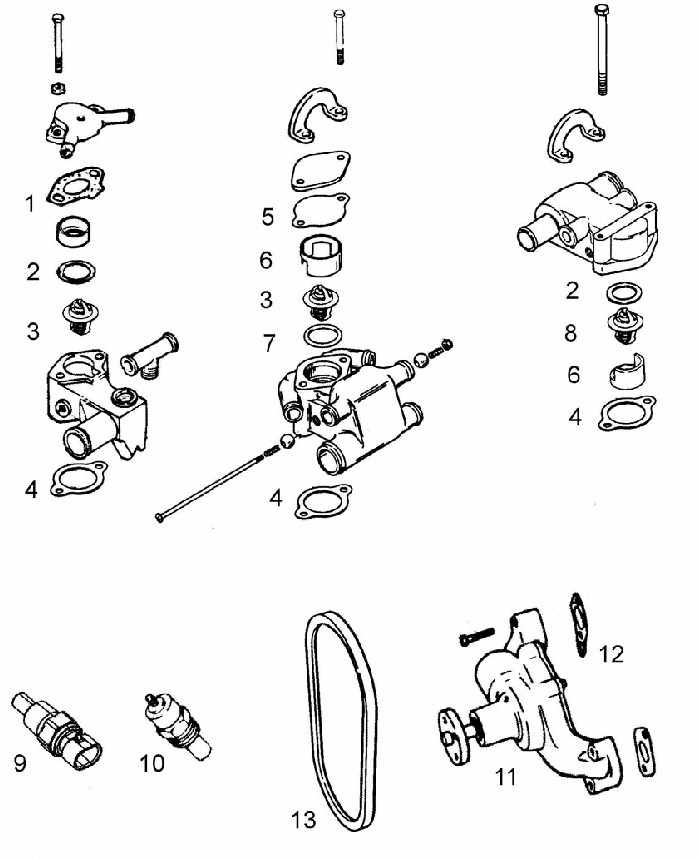 1
2
3
4
5
6
3
7
4
2
8
6
4
9
10
13
12
11