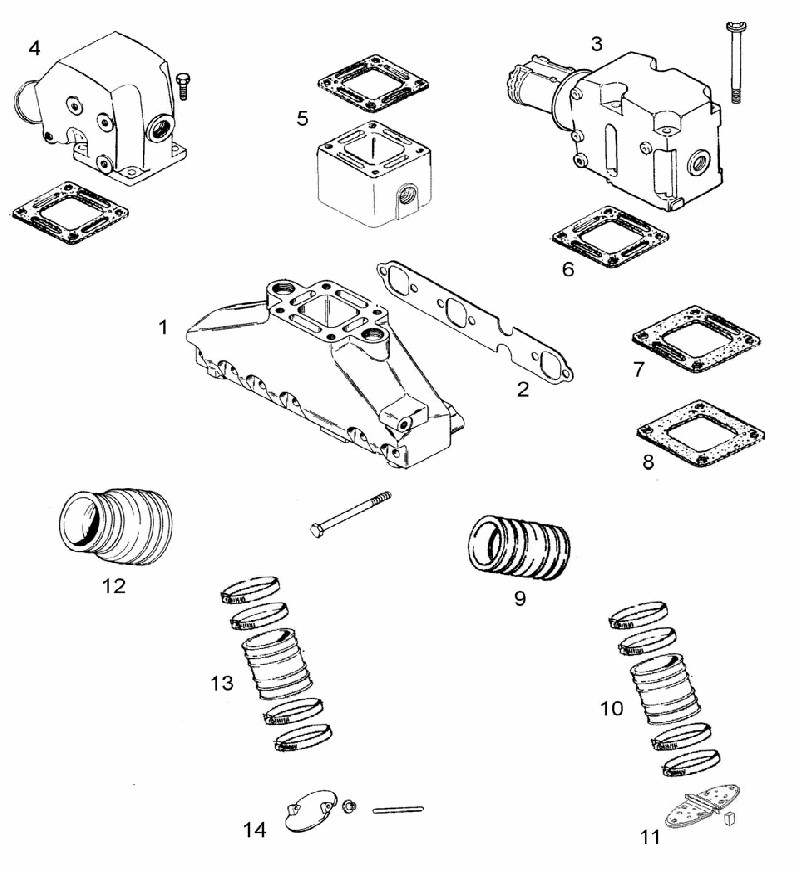 4
5
3
6
1
2
7
8
12
9
13
10
14
11