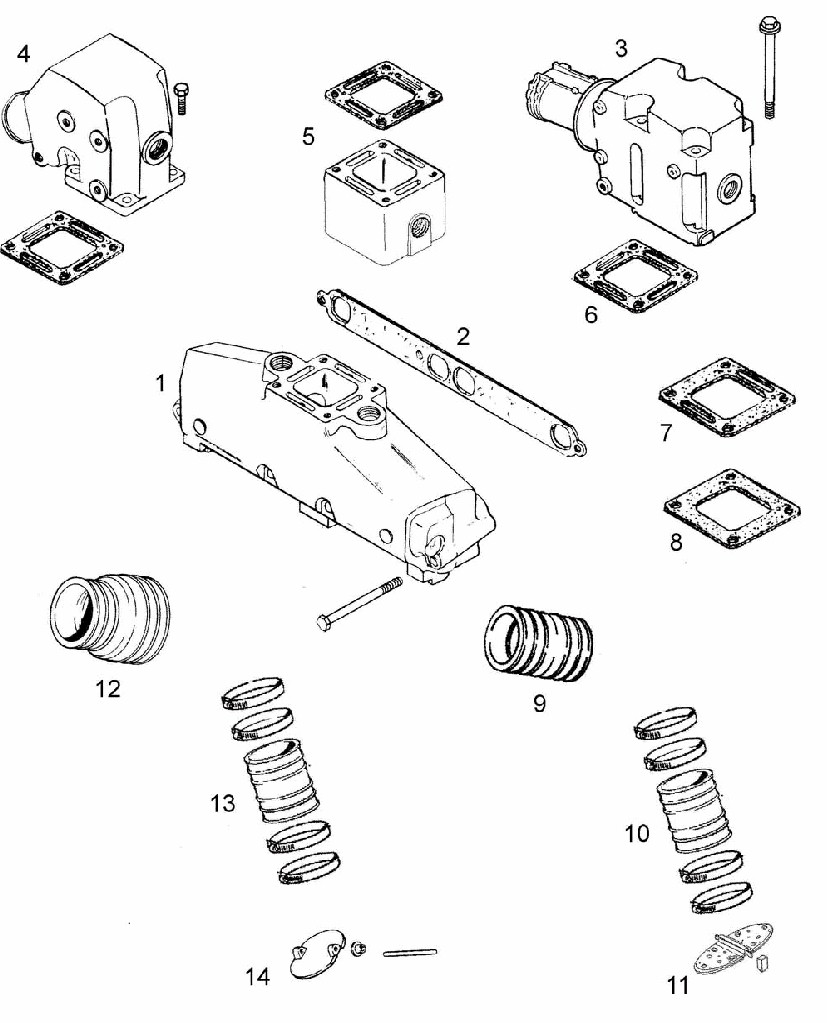 4
5
3
6
2
1
7
8
12
9
13
10
14
11