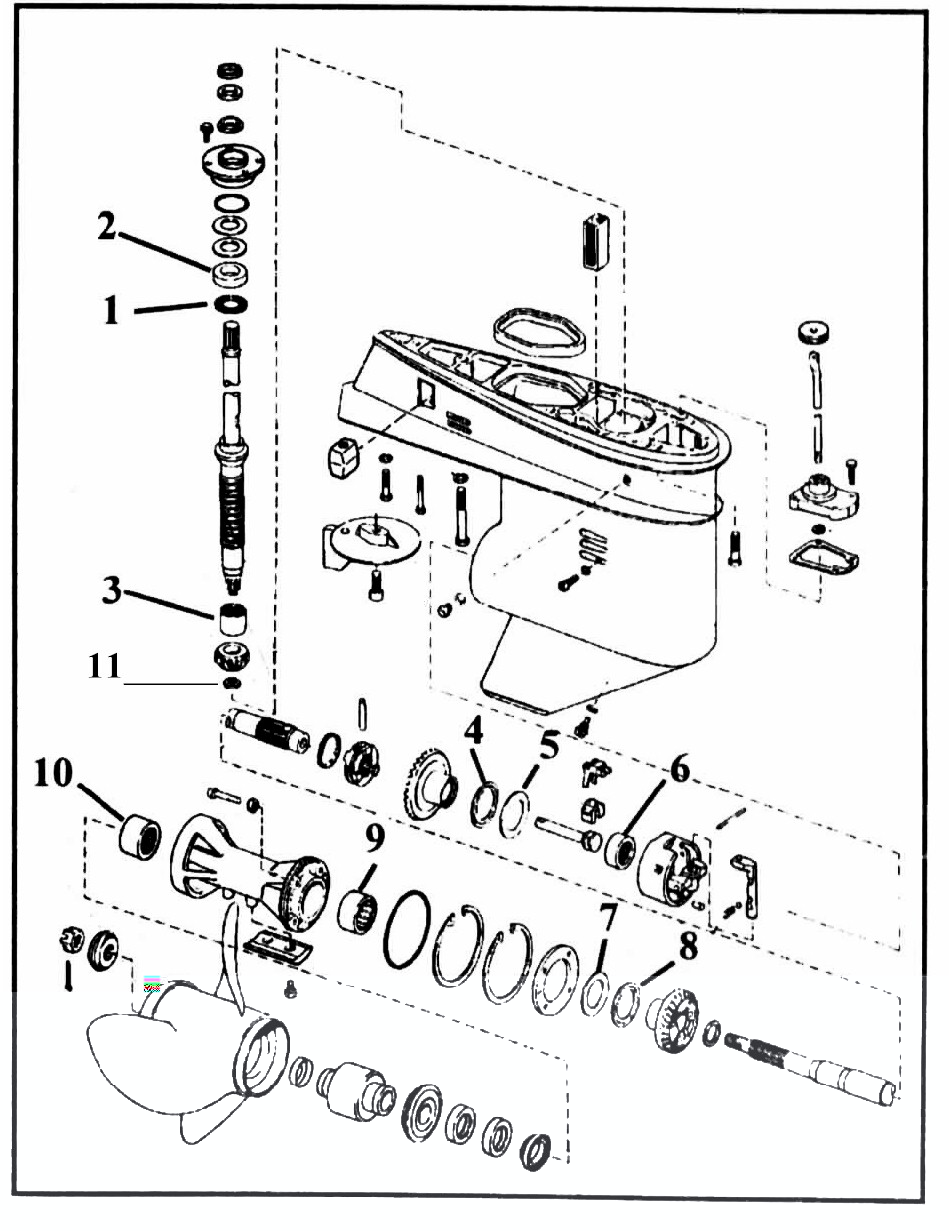 2
1
3
11
10
4
5
6
9
7
8