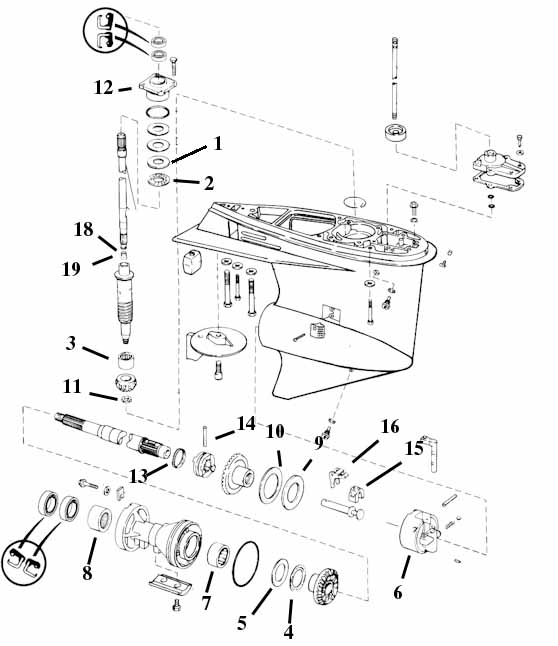 12
1
2
18
19
3
11
14
10
9
16
15
13
8
7
5
4
6