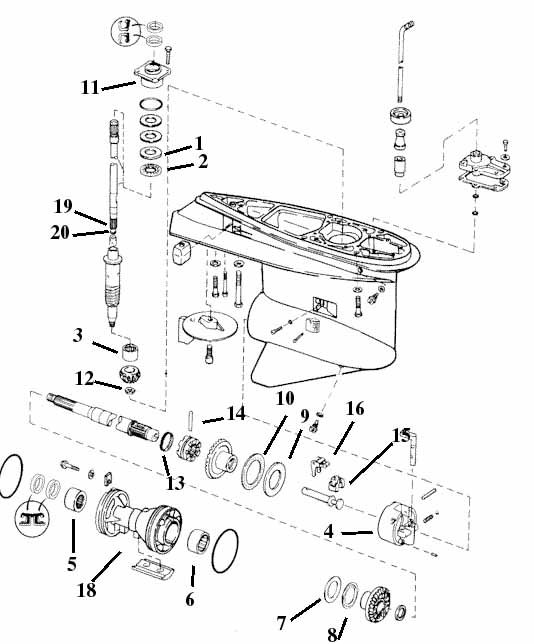 11
1
2
19
20
3
12
14
10
9
16
15
13
4
5
18
6
7
8